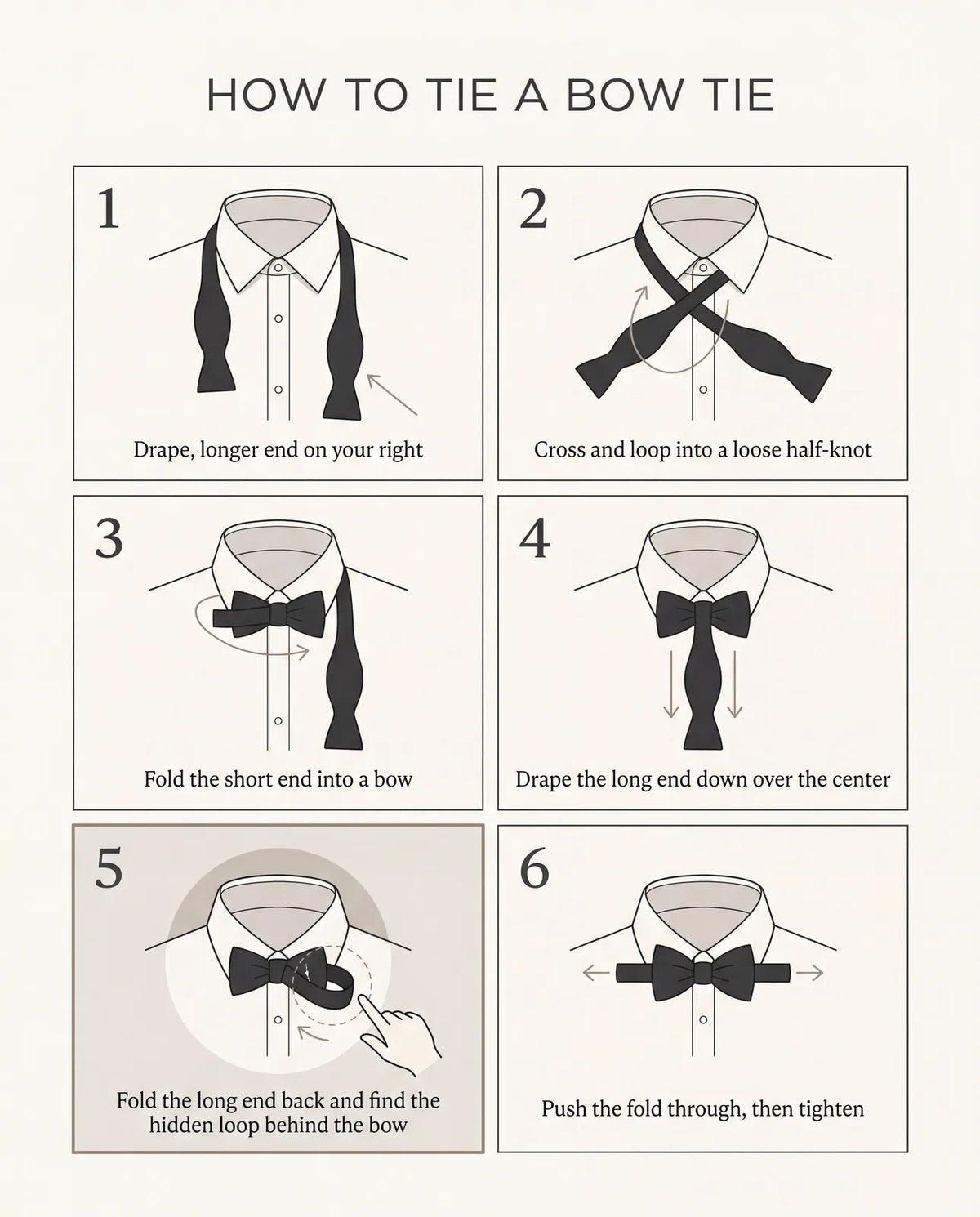 HOW TO TIE A BOW TIE

1
Drape, longer end on your right

2
Cross and loop into a loose half-knot

3
Fold the short end into a bow

4
Drape the long end down over the center

5
Fold the long end back and find the hidden loop behind the bow

6
Push the fold through, then tighten